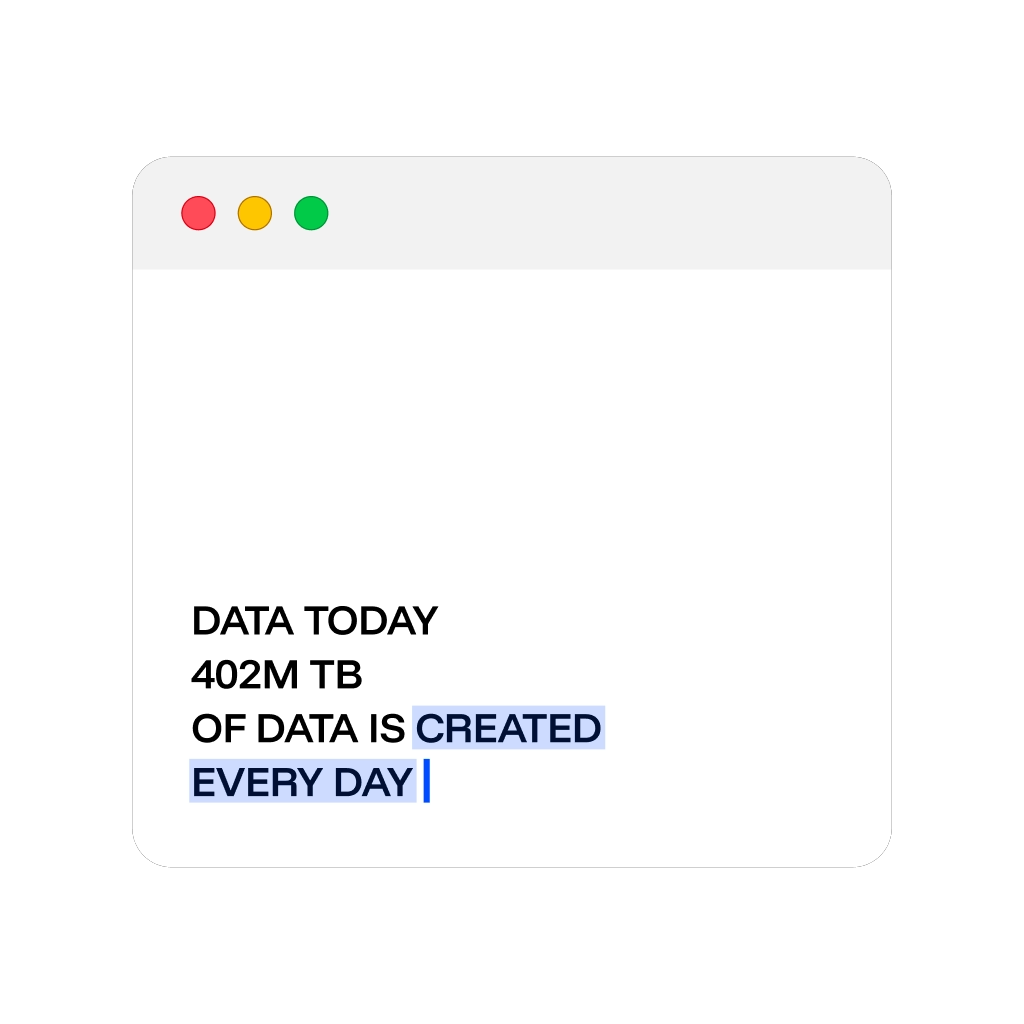 DATA TODAY
402M TB
OF DATA IS CREATED
EVERY DAY